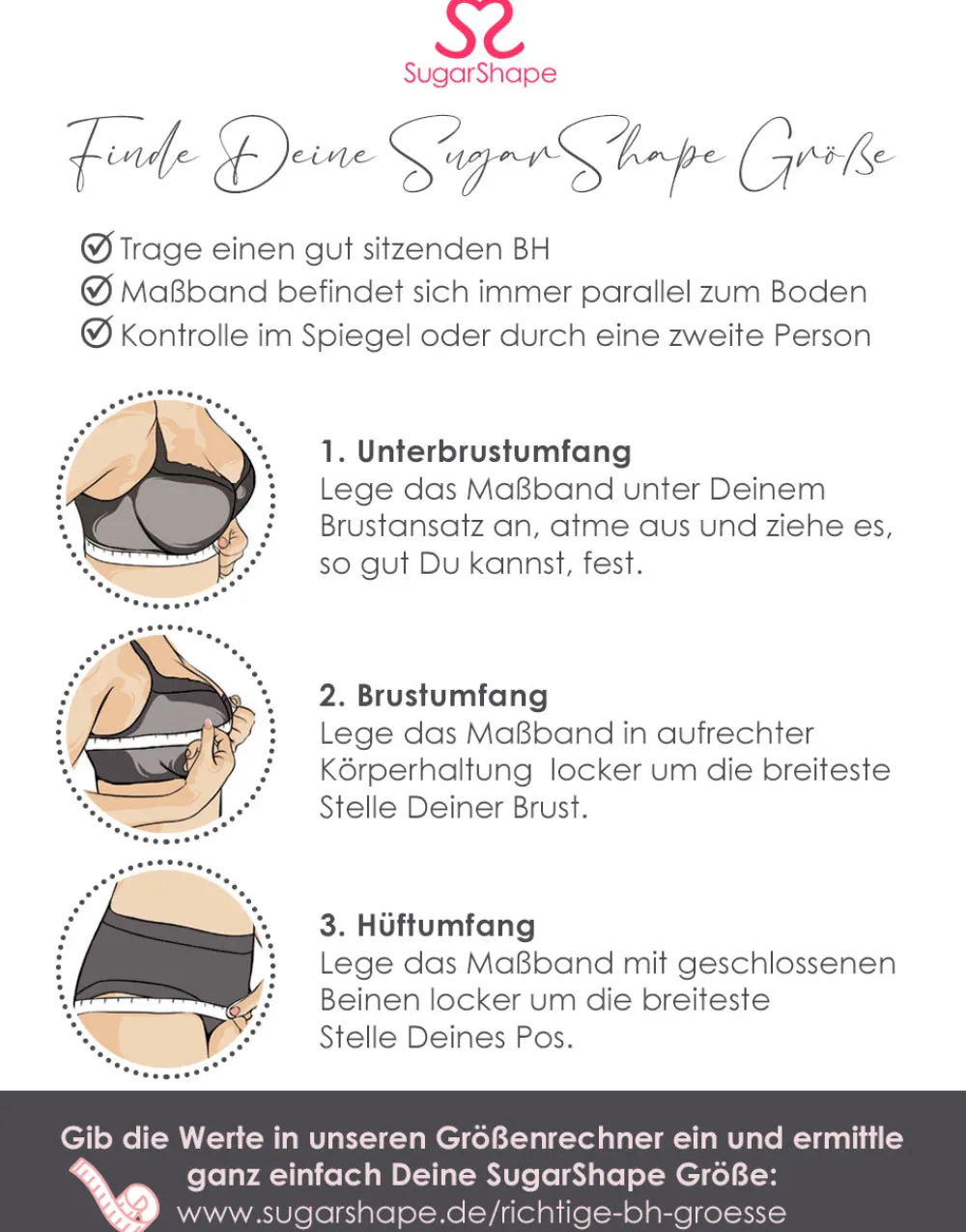 SugarShape

Finde Deine SugarShape Größe

Trage einen gut sitzenden BH
Maßband befindet sich immer parallel zum Boden
Kontrolle im Spiegel oder durch eine zweite Person

1. Unterbrustumfang
Lege das Maßband unter Deinem Brustansatz an, atme aus und ziehe es, so gut Du kannst, fest.

2. Brustumfang
Lege das Maßband in aufrechter Körperhaltung locker um die breiteste Stelle Deiner Brust.

3. Hüftumfang
Lege das Maßband mit geschlossenen Beinen locker um die breiteste Stelle Deines Pos.

Gib die Werte in unseren Größenrechner ein und ermittle ganz einfach Deine SugarShape Größe:
www.sugarshape.de/richtige-bh-groesse